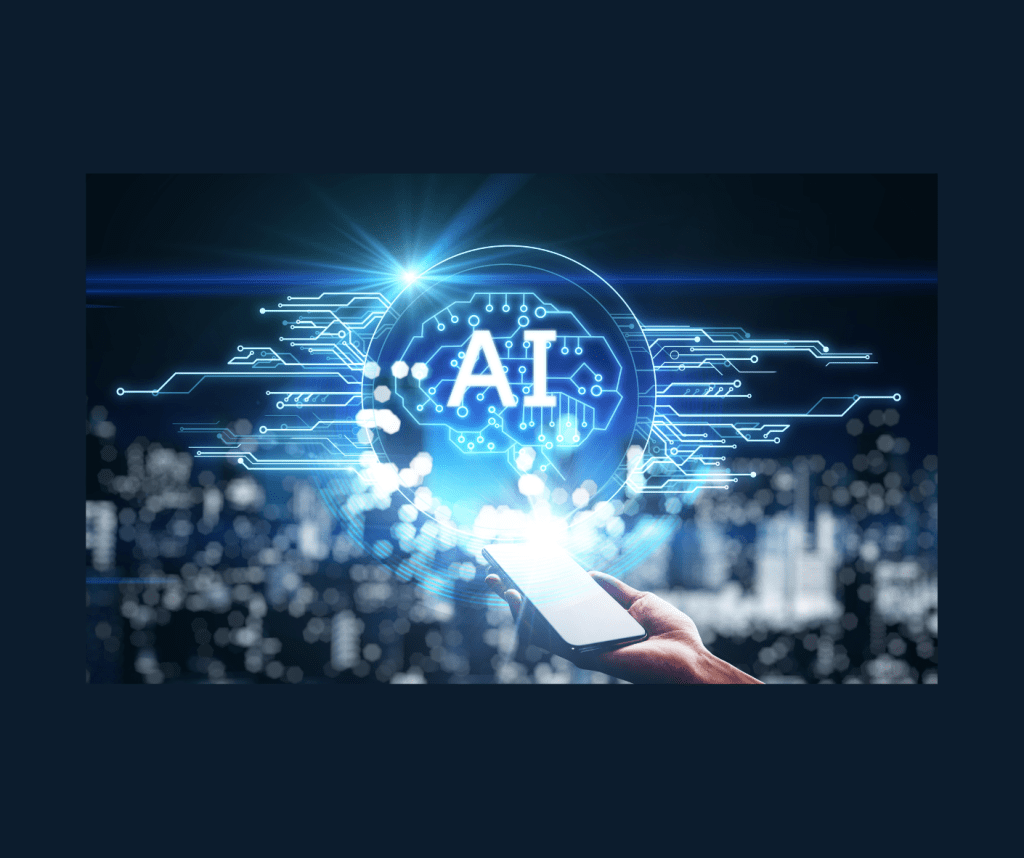 AI